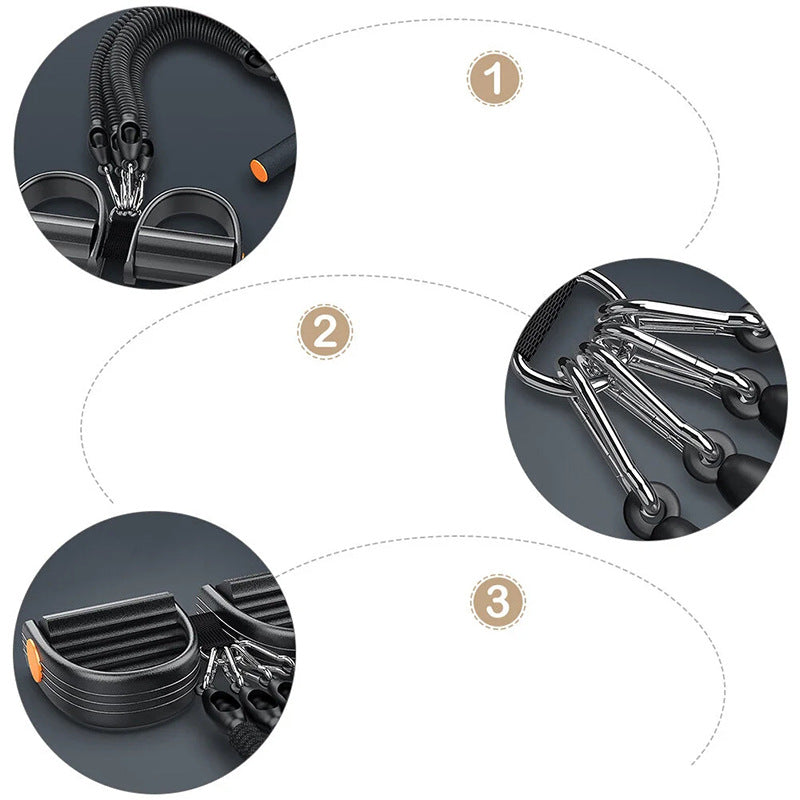 1

2

3